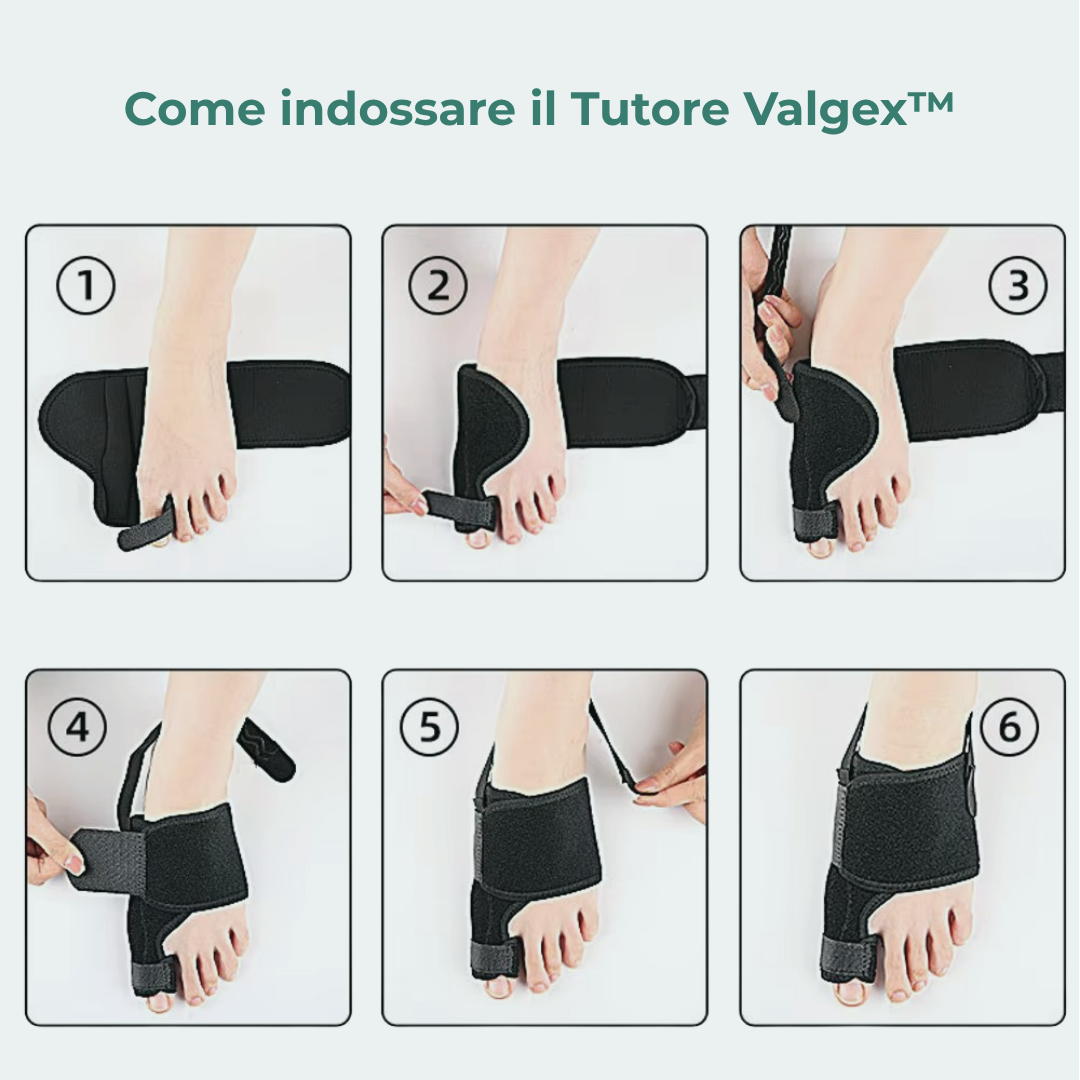 Come indossare il Tutore Valgex™

①

②

③

④

⑤

⑥